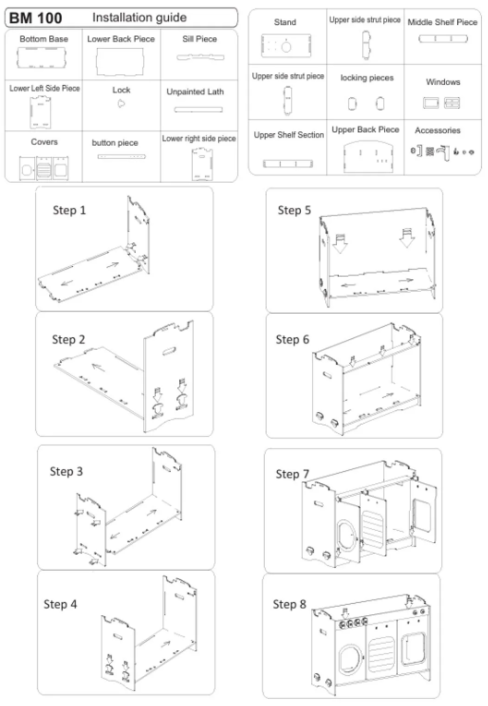 BM 100 Installation guide

| Bottom Base | Lower Back Piece | Sill Piece |
|---|---|---|
| Lower Left Side Piece | Lock | Unpainted Lath |
| Covers | button piece | Lower right side piece |

| Stand | Upper side strut piece | Middle Shelf Piece |
|---|---|---|
| Upper side strut piece | locking pieces | Windows |
| Upper Shelf Section | Upper Back Piece | Accessories |

Step 1

Step 2

Step 3

Step 4

Step 5

Step 6

Step 7

Step 8